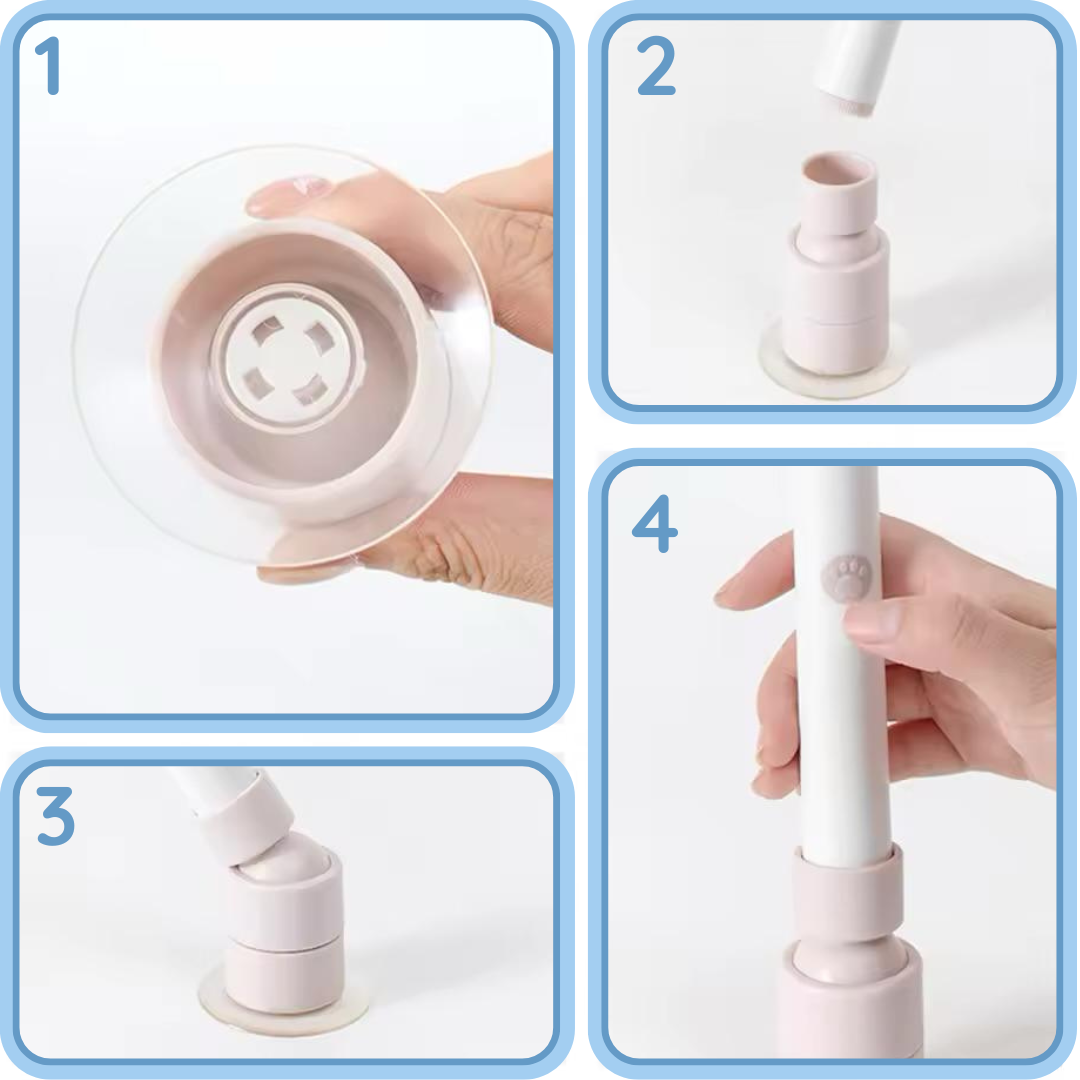 1

2

3

4